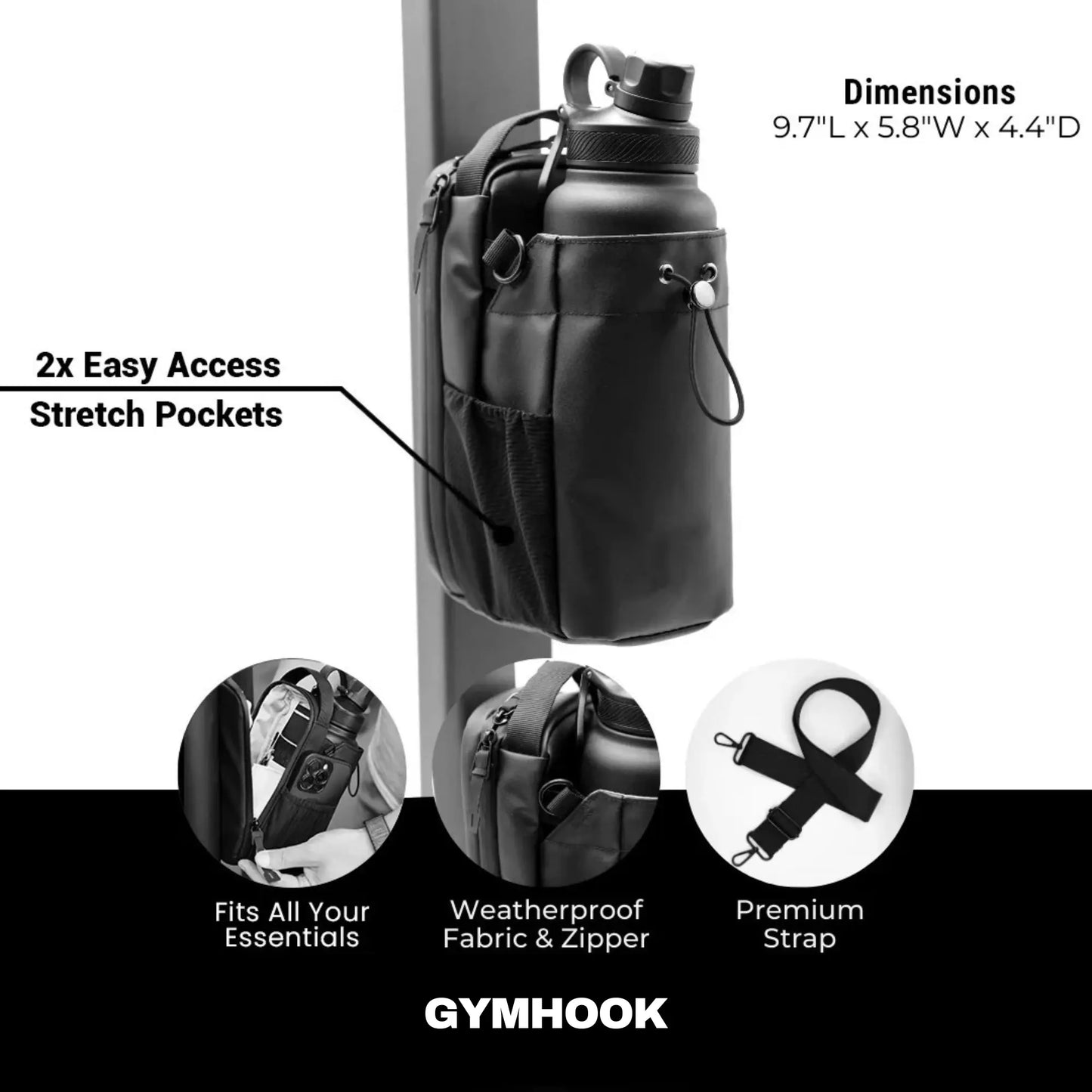 Dimensions
9.7"L x 5.8"W x 4.4"D

2x Easy Access
Stretch Pockets

Fits All Your Essentials

Weatherproof Fabric & Zipper

Premium Strap

GYMHOOK